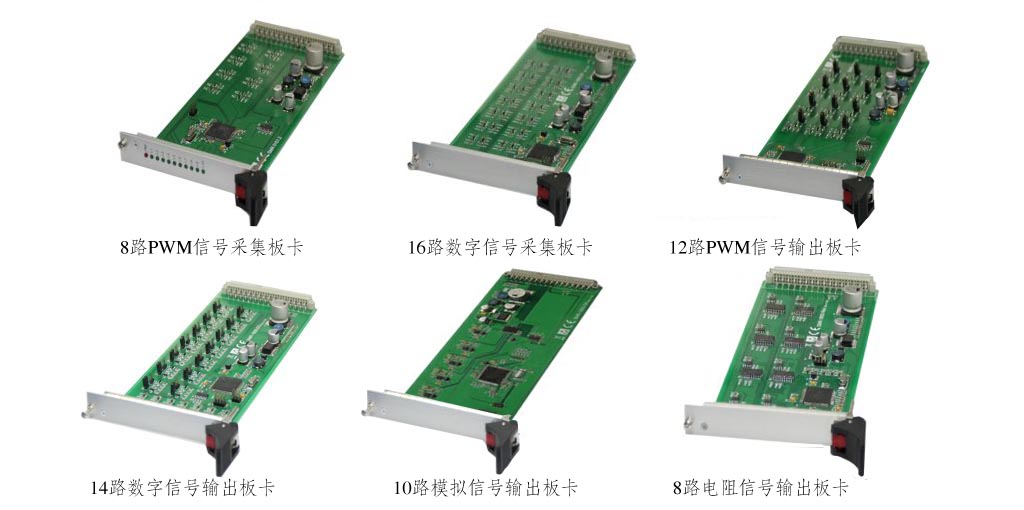 8路PWM信号采集板卡

16路数字信号采集板卡

12路PWM信号输出板卡

14路数字信号输出板卡

10路模拟信号输出板卡

8路电阻信号输出板卡